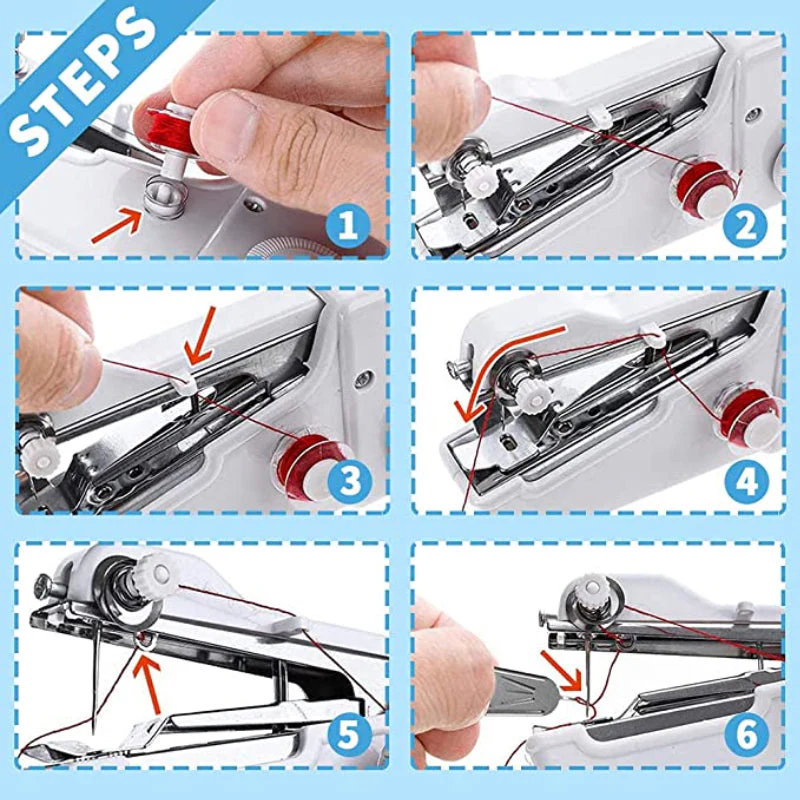 STEPS

1

2

3

4

5

6