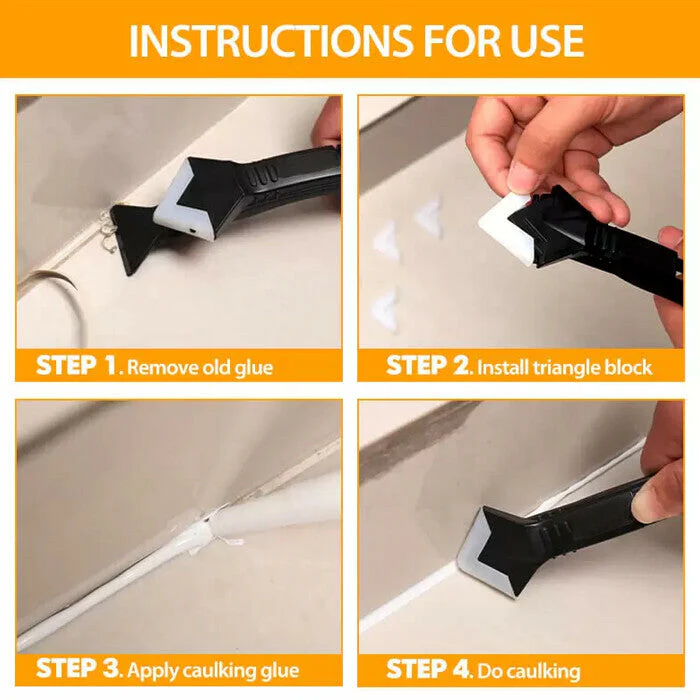 INSTRUCTIONS FOR USE

STEP 1. Remove old glue

STEP 2. Install triangle block

STEP 3. Apply caulking glue

STEP 4. Do caulking