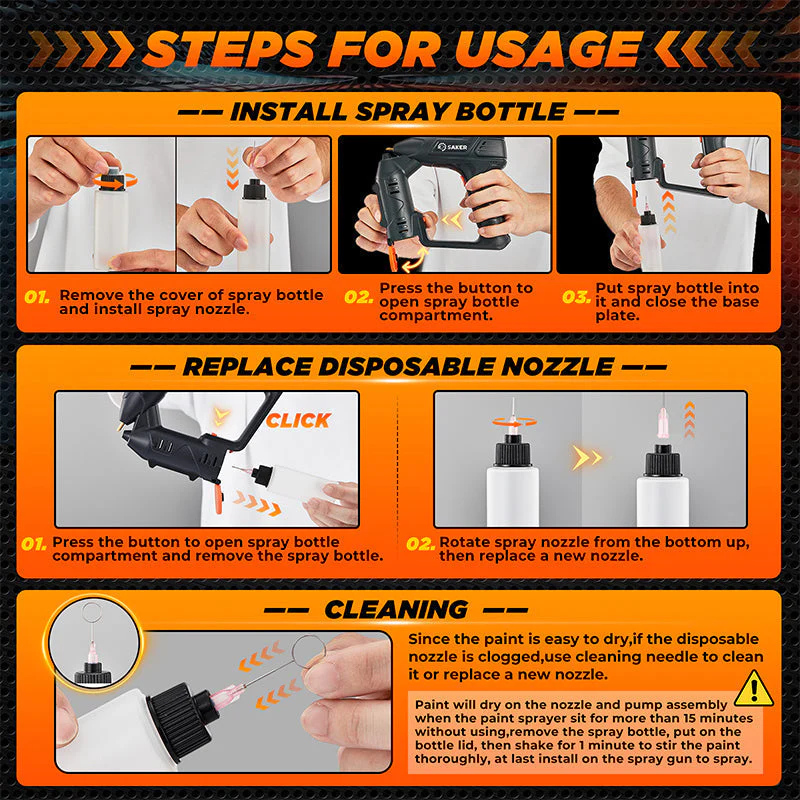 STEPS FOR USAGE

INSTALL SPRAY BOTTLE

SAKER

01. Remove the cover of spray bottle and install spray nozzle.

02. Press the button to open spray bottle compartment.

03. Put spray bottle into it and close the base plate.

REPLACE DISPOSABLE NOZZLE

CLICK

01. Press the button to open spray bottle compartment and remove the spray bottle.

02. Rotate spray nozzle from the bottom up, then replace a new nozzle.

CLEANING

Since the paint is easy to dry,if the disposable nozzle is clogged,use cleaning needle to clean it or replace a new nozzle.

Paint will dry on the nozzle and pump assembly when the paint sprayer sit for more than 15 minutes without using,remove the spray bottle, put on the bottle lid, then shake for 1 minute to stir the paint thoroughly, at last install on the spray gun to spray.